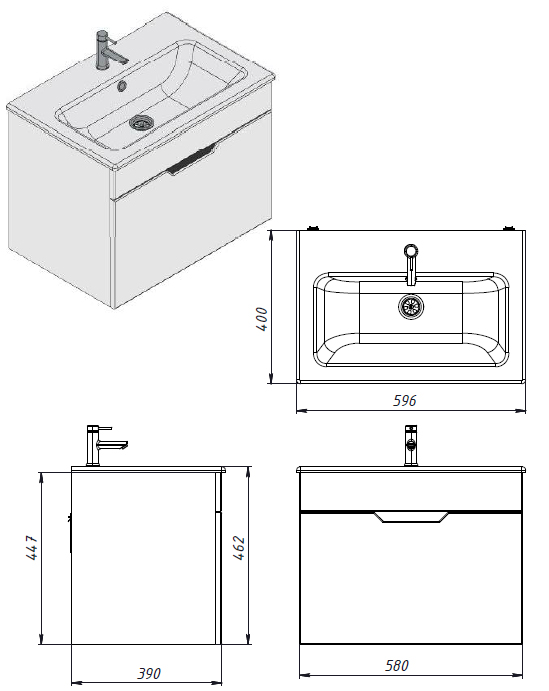 400

596

447

462

390

580